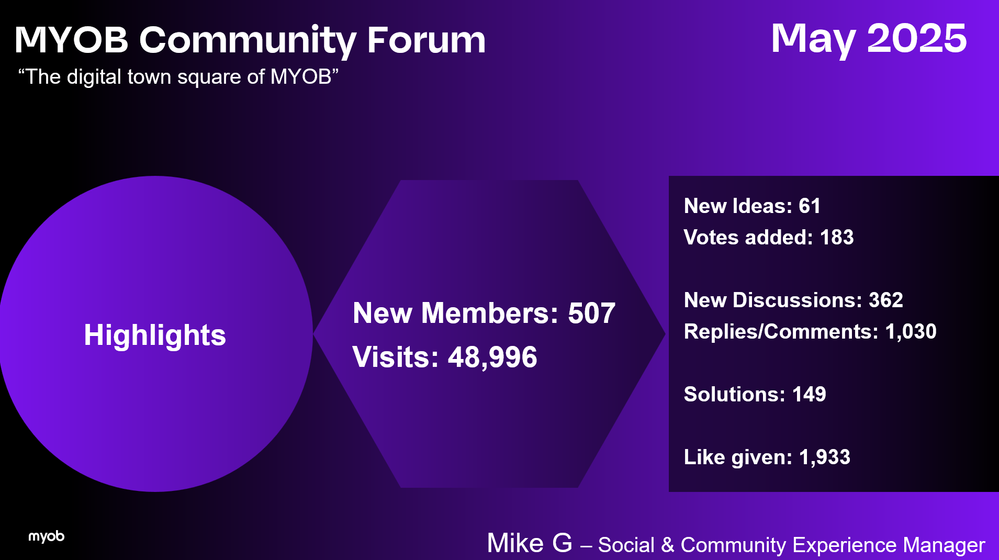 MYOB Community Forum

May 2025

"The digital town square of MYOB"

Highlights

New Members: 507
Visits: 48,996

New Ideas: 61
Votes added: 183

New Discussions: 362
Replies/Comments: 1,030

Solutions: 149

Like given: 1,933

myob

Mike G – Social & Community Experience Manager